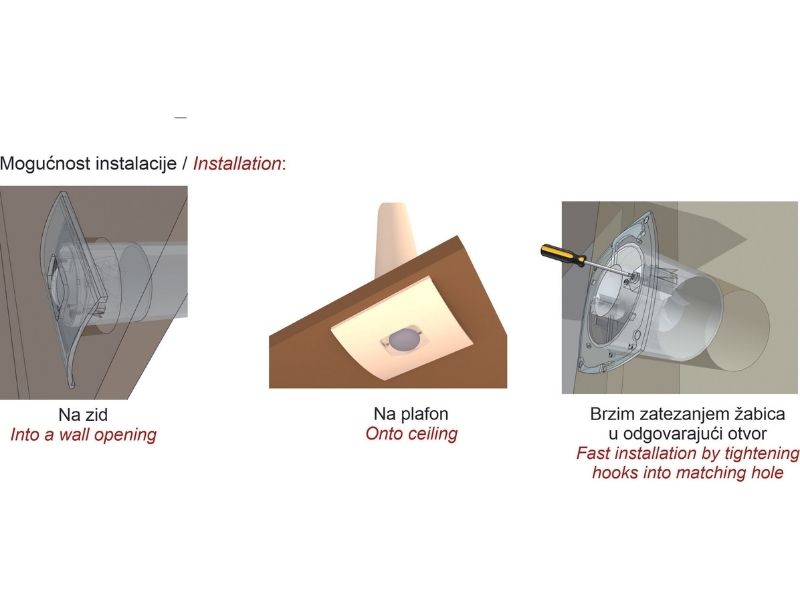 Mogućnost instalacije / Installation:

Na zid
Into a wall opening

Na plafon
Onto ceiling

Brzim zatezanjem žabica u odgovarajući otvor
Fast installation by tightening hooks into matching hole